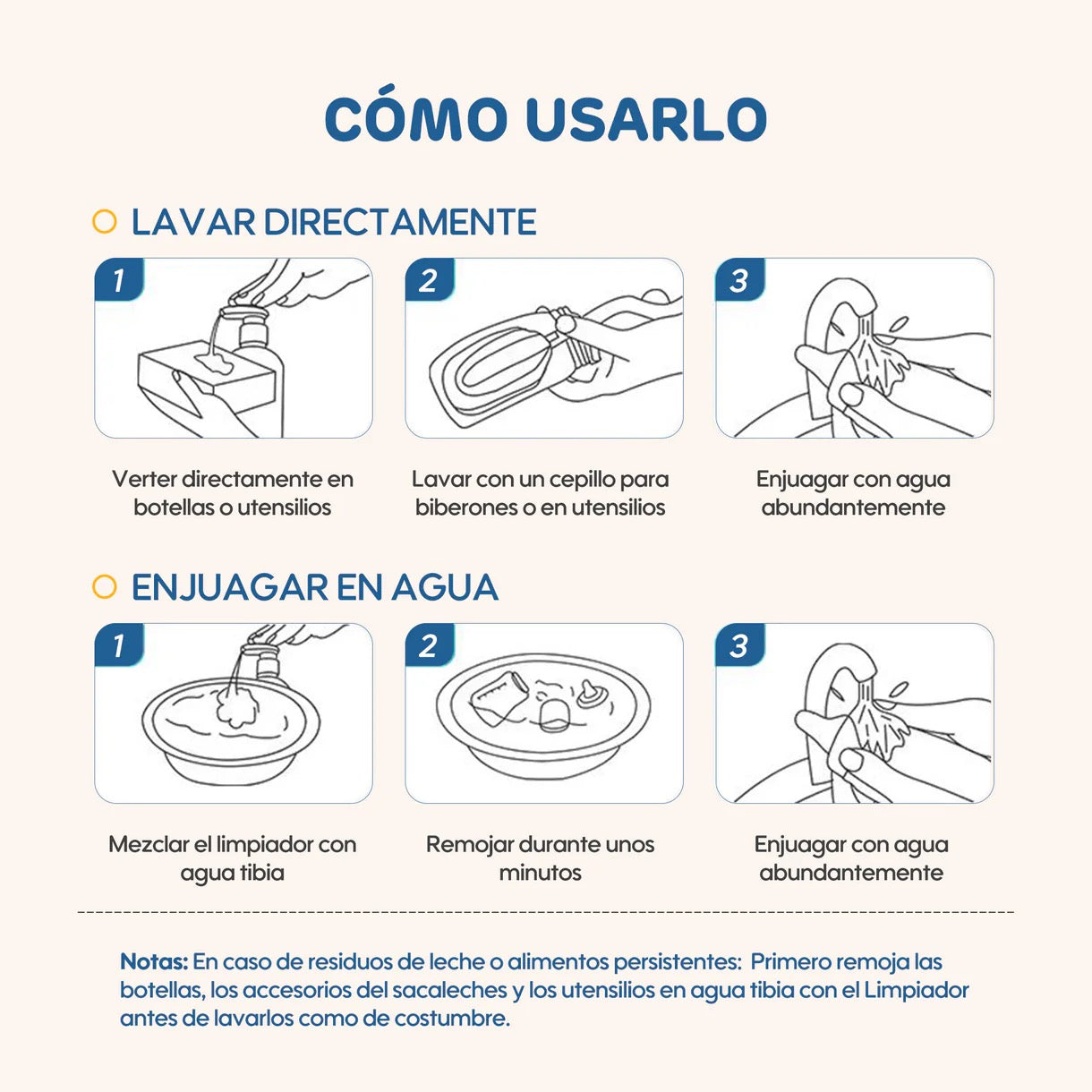 CÓMO USARLO

LAVAR DIRECTAMENTE

1

Verter directamente en botellas o utensilios

2

Lavar con un cepillo para biberones o en utensilios

3

Enjuagar con agua abundantemente

ENJUAGAR EN AGUA

1

Mezclar el limpiador con agua tibia

2

Remojar durante unos minutos

3

Enjuagar con agua abundantemente

Notas: En caso de residuos de leche o alimentos persistentes: Primero remoja las botellas, los accesorios del sacaleches y los utensilios en agua tibia con el Limpiador antes de lavarlos como de costumbre.